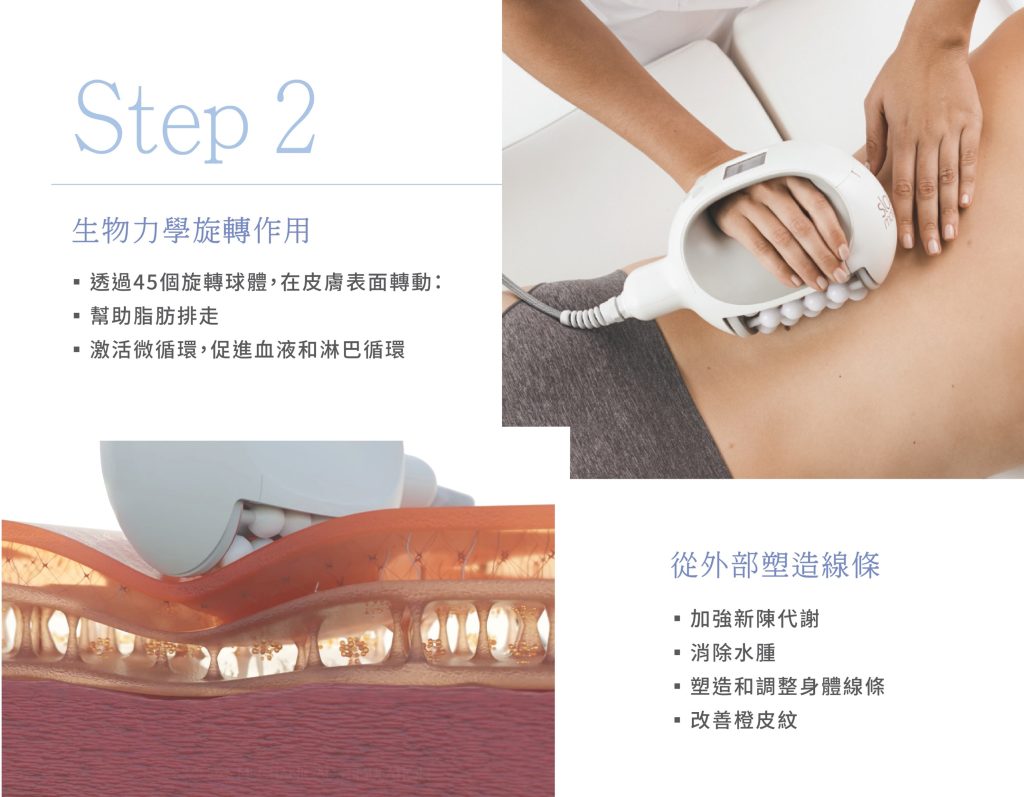 Step 2

生物力學旋轉作用

▪ 透過45個旋轉球體，在皮膚表面轉動：
▪ 幫助脂肪排走
▪ 激活微循環，促進血液和淋巴循環

從外部塑造線條

▪ 加強新陳代謝
▪ 消除水腫
▪ 塑造和調整身體線條
▪ 改善橙皮紋